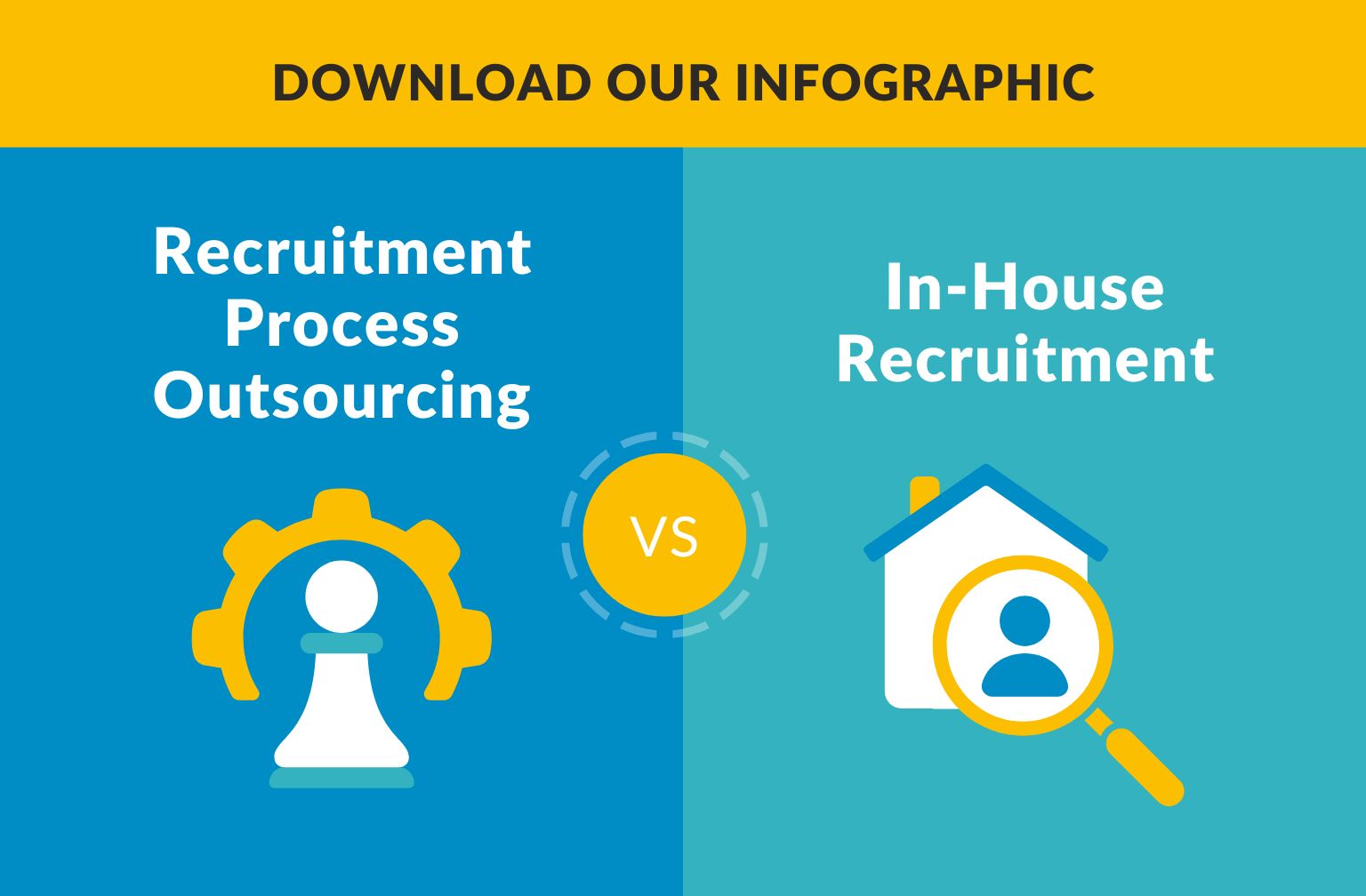 DOWNLOAD OUR INFOGRAPHIC

Recruitment Process Outsourcing

VS

In-House Recruitment