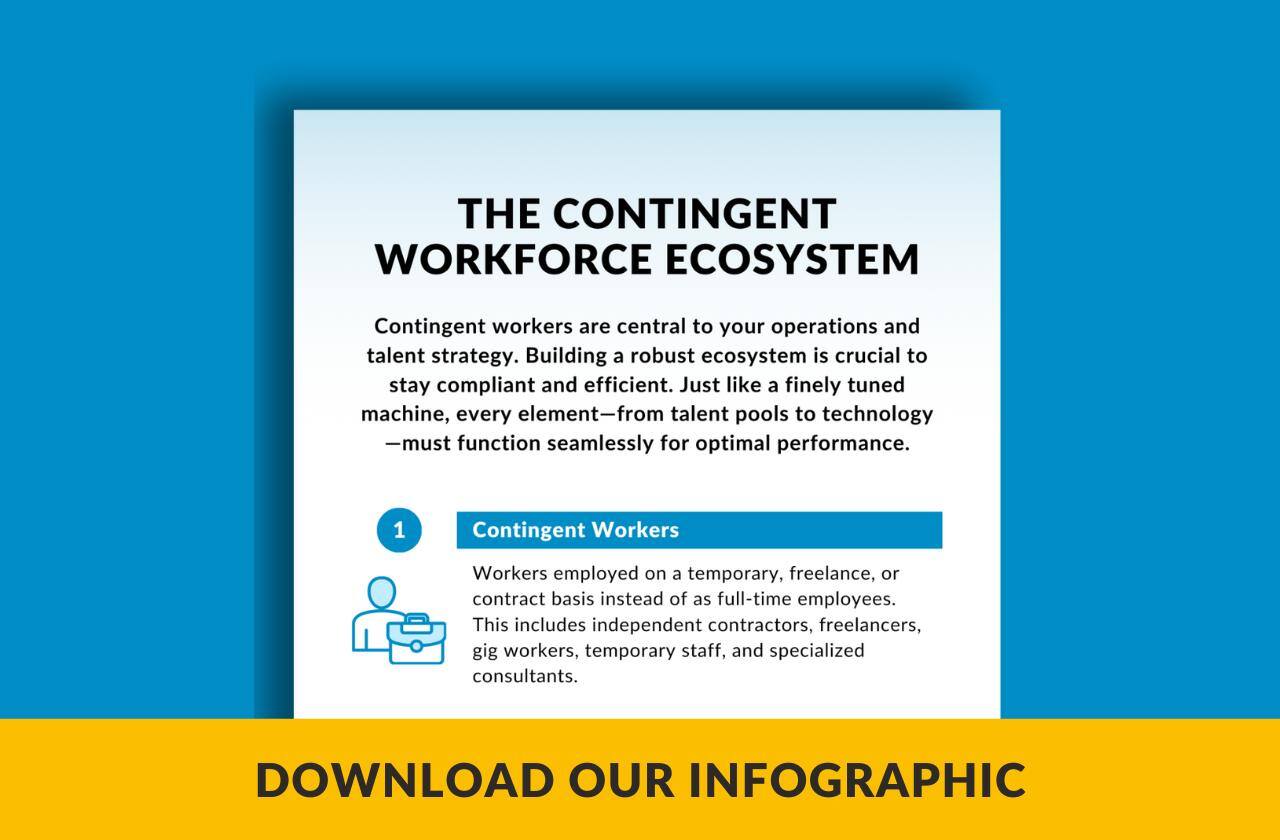 THE CONTINGENT WORKFORCE ECOSYSTEM

Contingent workers are central to your operations and talent strategy. Building a robust ecosystem is crucial to stay compliant and efficient. Just like a finely tuned machine, every element—from talent pools to technology—must function seamlessly for optimal performance.

1

Contingent Workers

Workers employed on a temporary, freelance, or contract basis instead of as full-time employees. This includes independent contractors, freelancers, gig workers, temporary staff, and specialized consultants.

DOWNLOAD OUR INFOGRAPHIC